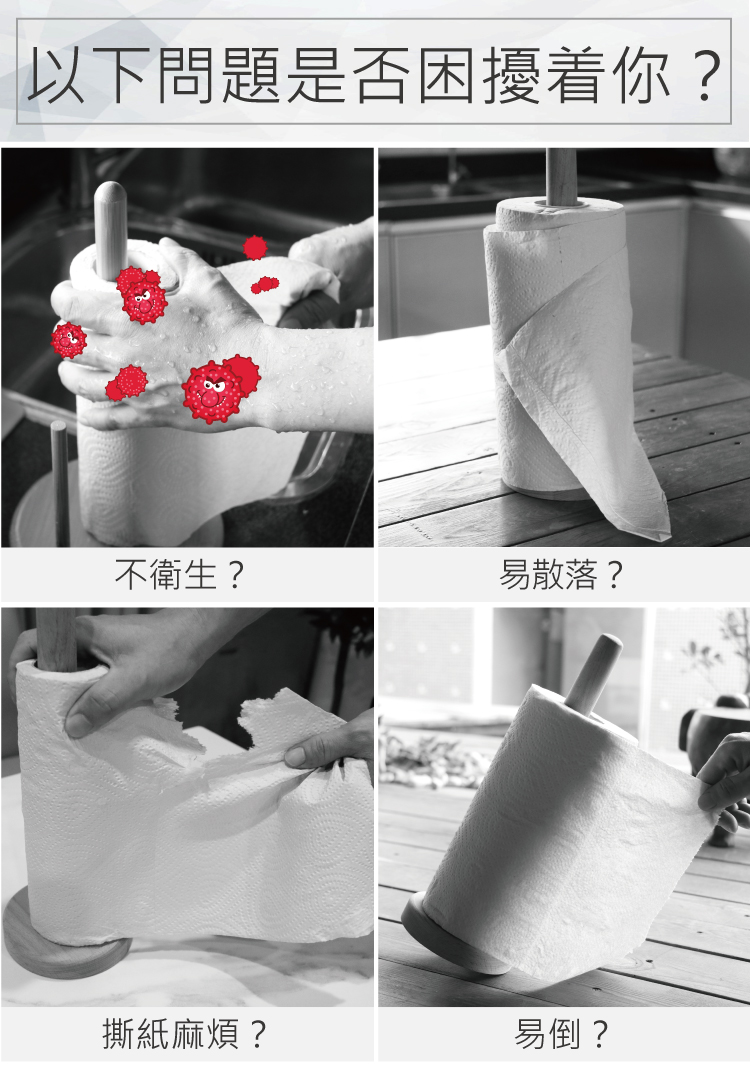 以下問題是否困擾着你？

不衛生？

易散落？

撕紙麻煩？

易倒？